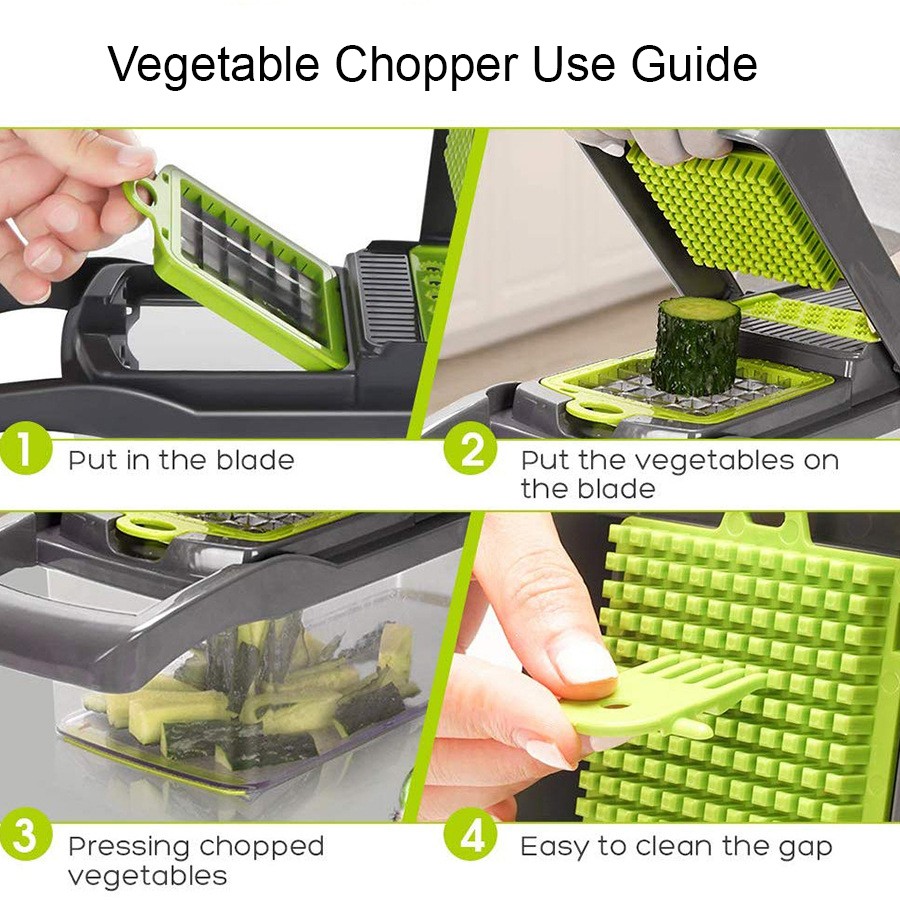 Vegetable Chopper Use Guide

1 Put in the blade

2 Put the vegetables on the blade

3 Pressing chopped vegetables

4 Easy to clean the gap