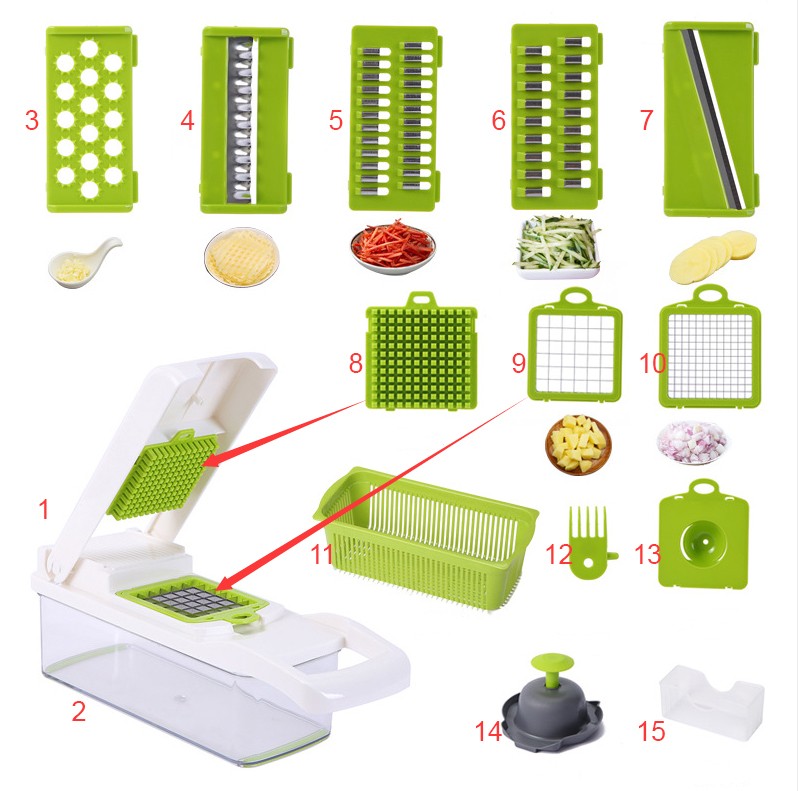 3
4
5
6
7
8
9
10
1
11
12
13
2
14
15